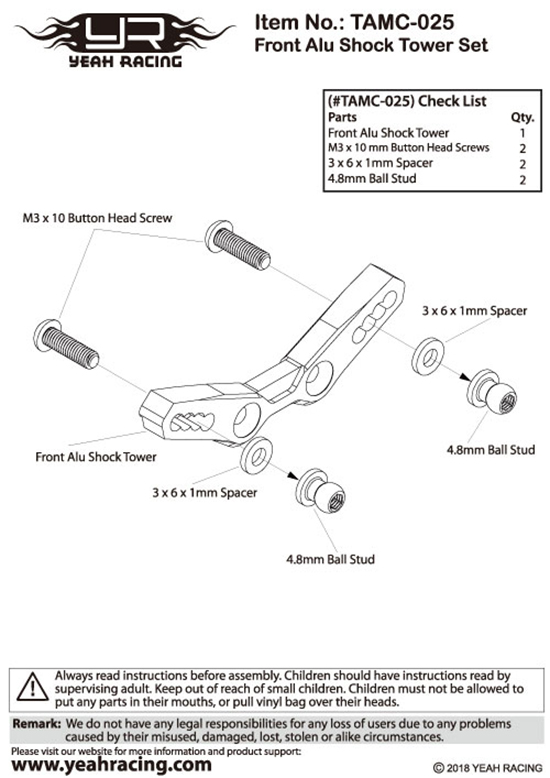 YR
YEAH RACING

Item No.: TAMC-025
Front Alu Shock Tower Set

(#TAMC-025) Check List

| Parts | Qty. |
|---|---|
| Front Alu Shock Tower | 1 |
| M3 x 10 mm Button Head Screws | 2 |
| 3 x 6 x 1mm Spacer | 2 |
| 4.8mm Ball Stud | 2 |

M3 x 10 Button Head Screw

3 x 6 x 1mm Spacer

4.8mm Ball Stud

Front Alu Shock Tower

3 x 6 x 1mm Spacer

4.8mm Ball Stud

Always read instructions before assembly. Children should have instructions read by supervising adult. Keep out of reach of small children. Children must not be allowed to put any parts in their mouths, or pull vinyl bag over their heads.

Remark: We do not have any legal responsibilities for any loss of users due to any problems caused by their misused, damaged, lost, stolen or alike circumstances.

Please visit our website for more information and product support:
www.yeahracing.com

© 2018 YEAH RACING